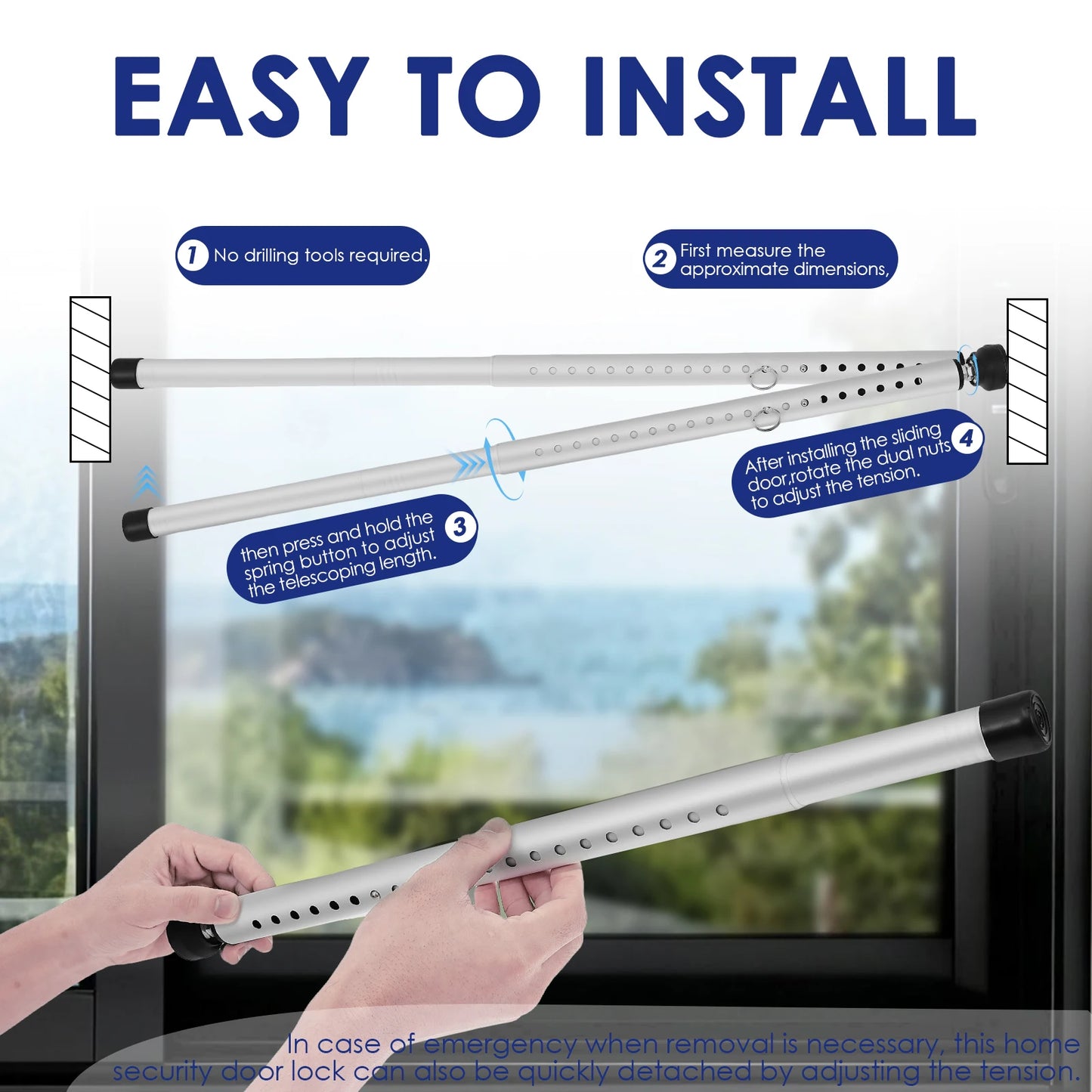 EASY TO INSTALL

1 No drilling tools required.

2 First measure the approximate dimensions,

3 then press and hold the spring button to adjust the telescoping length.

4 After installing the sliding door,rotate the dual nuts to adjust the tension.

In case of emergency when removal is necessary, this home security door lock can also be quickly detached by adjusting the tension.